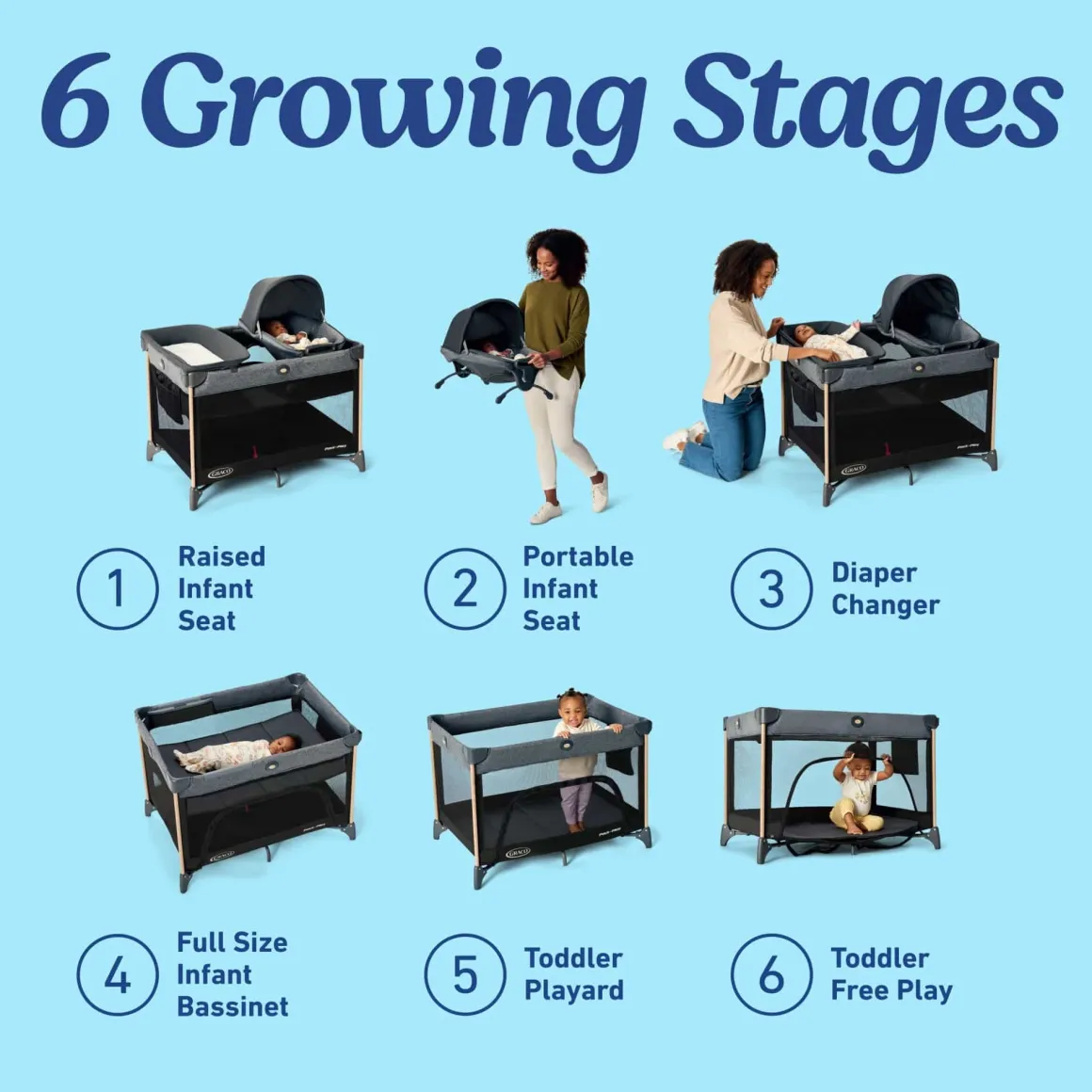 6 Growing Stages

1 Raised Infant Seat

2 Portable Infant Seat

3 Diaper Changer

4 Full Size Infant Bassinet

5 Toddler Playard

6 Toddler Free Play